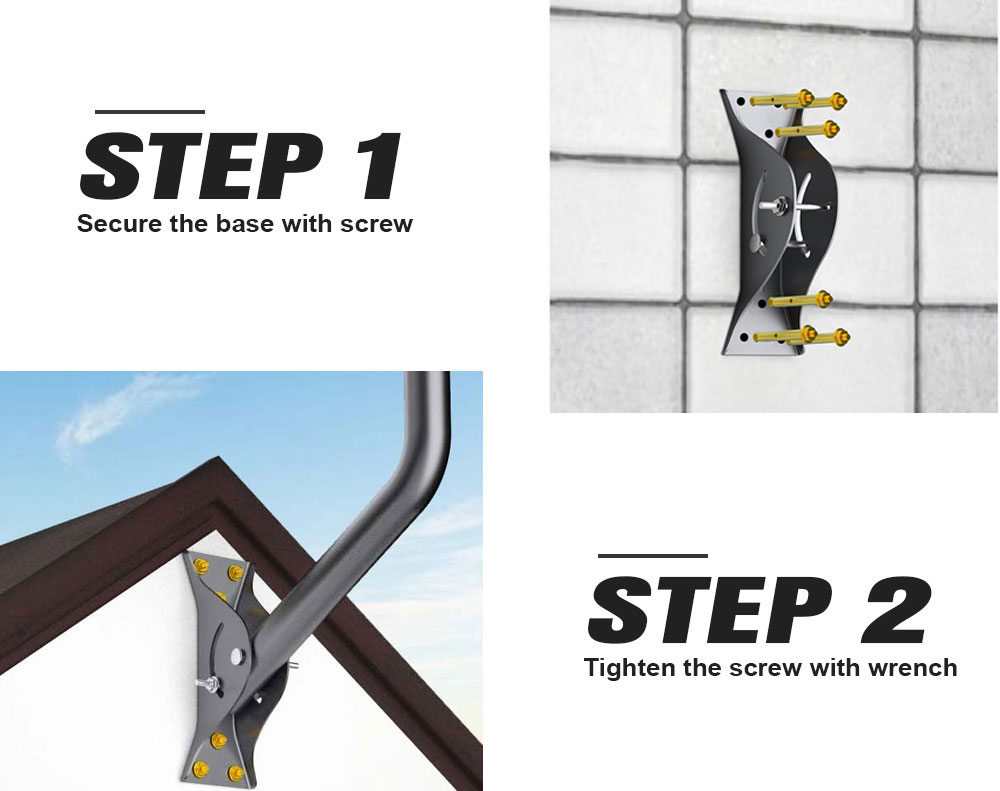 STEP 1
Secure the base with screw

STEP 2
Tighten the screw with wrench