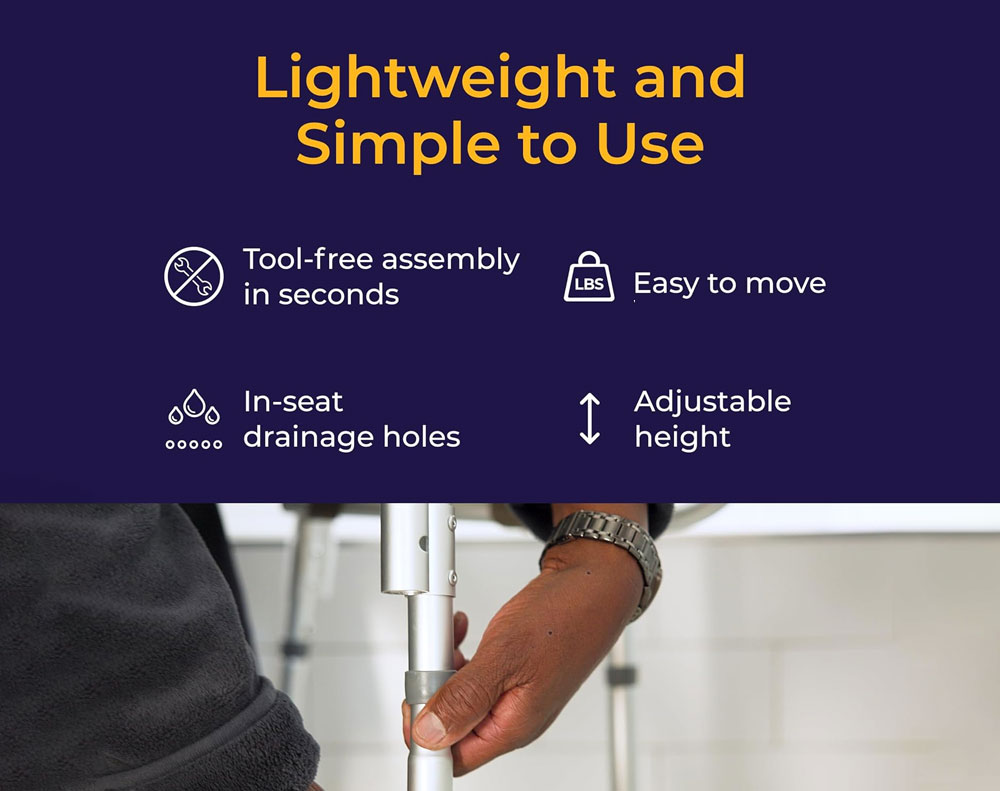 Lightweight and Simple to Use

Tool-free assembly in seconds

LBS

Easy to move

In-seat drainage holes

Adjustable height