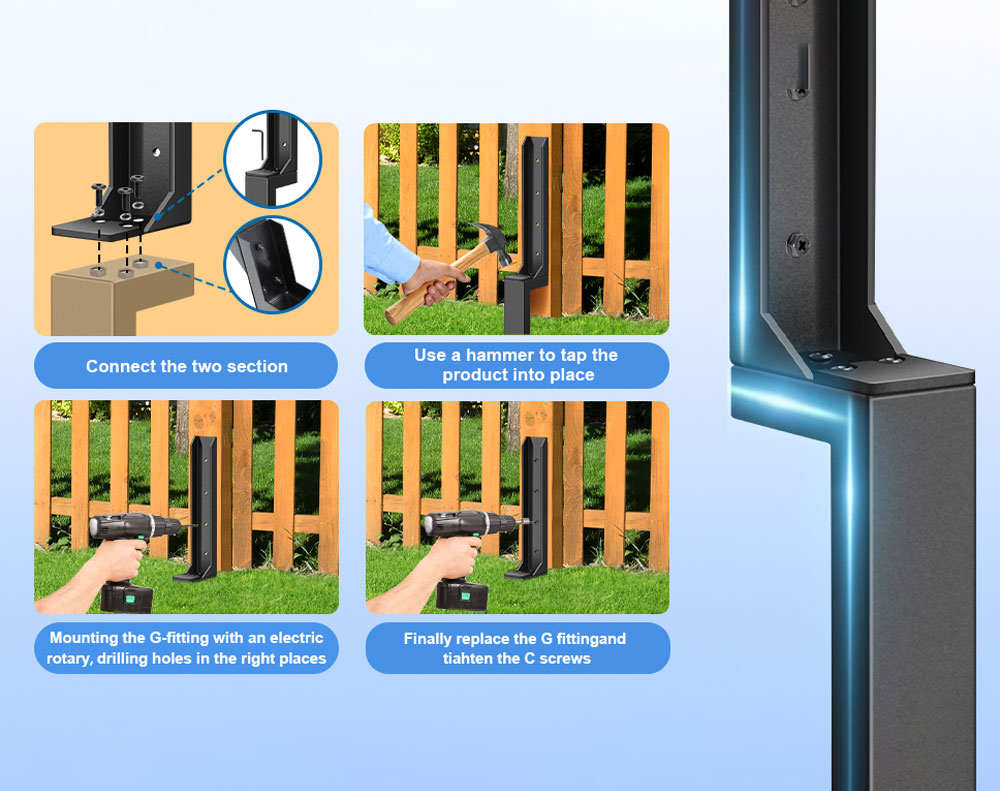 Connect the two section

Use a hammer to tap the product into place

Mounting the G-fitting with an electric rotary, drilling holes in the right places

Finally replace the G fittingand tiahten the C screws