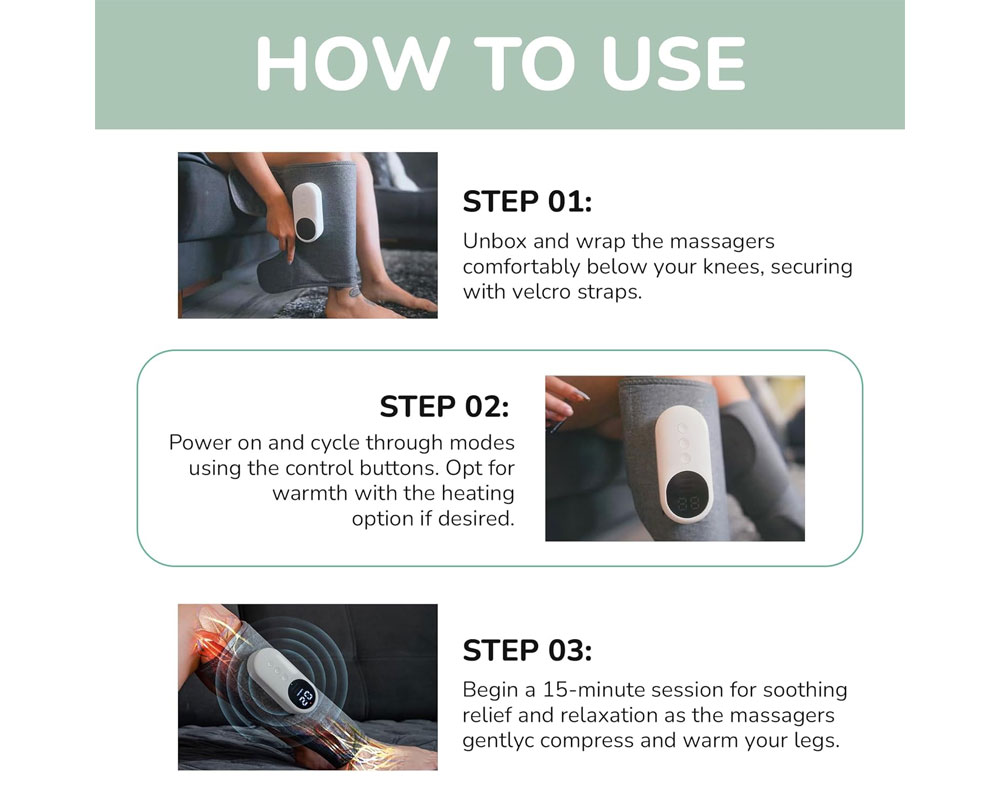 HOW TO USE

STEP 01:

Unbox and wrap the massagers comfortably below your knees, securing with velcro straps.

STEP 02:

Power on and cycle through modes using the control buttons. Opt for warmth with the heating option if desired.

STEP 03:

Begin a 15-minute session for soothing relief and relaxation as the massagers gentlyc compress and warm your legs.