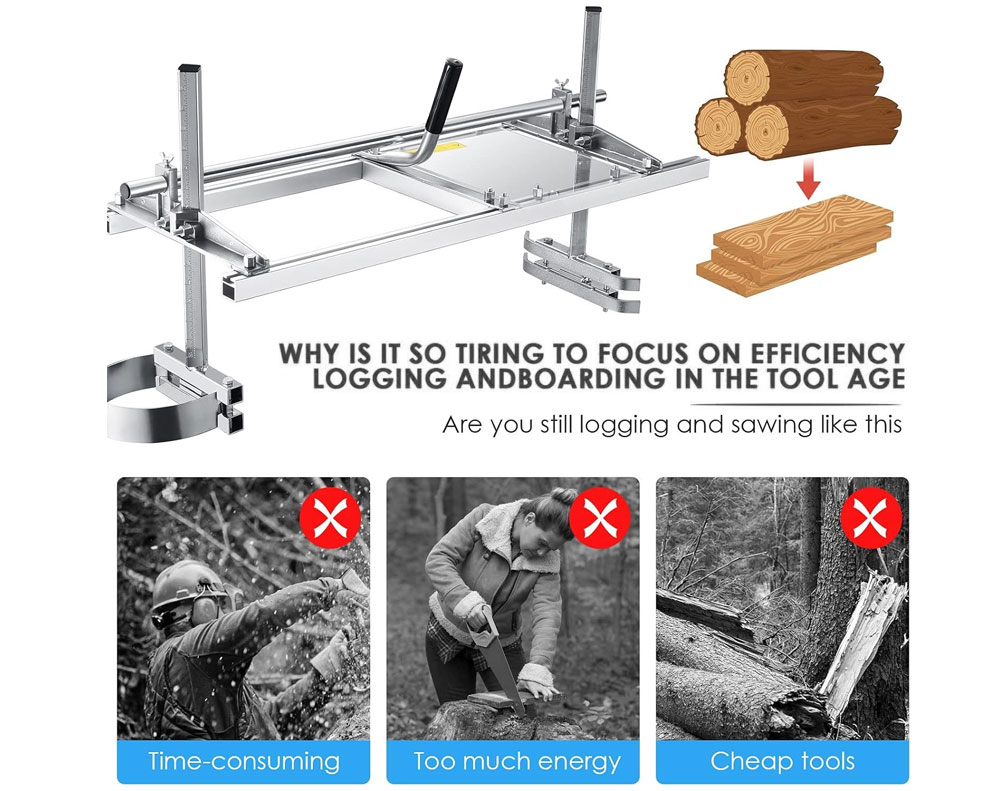 WHY IS IT SO TIRING TO FOCUS ON EFFICIENCY LOGGING ANDBOARDING IN THE TOOL AGE

Are you still logging and sawing like this

Time-consuming

Too much energy

Cheap tools