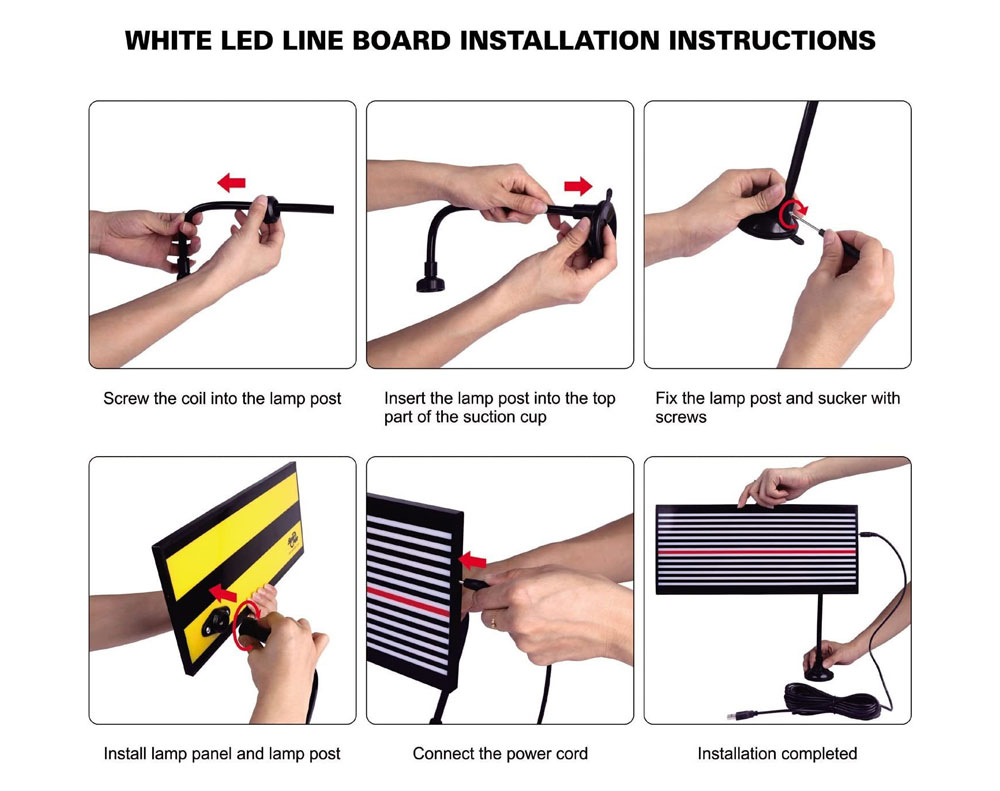 WHITE LED LINE BOARD INSTALLATION INSTRUCTIONS

Screw the coil into the lamp post

Insert the lamp post into the top part of the suction cup

Fix the lamp post and sucker with screws

Install lamp panel and lamp post

Connect the power cord

Installation completed