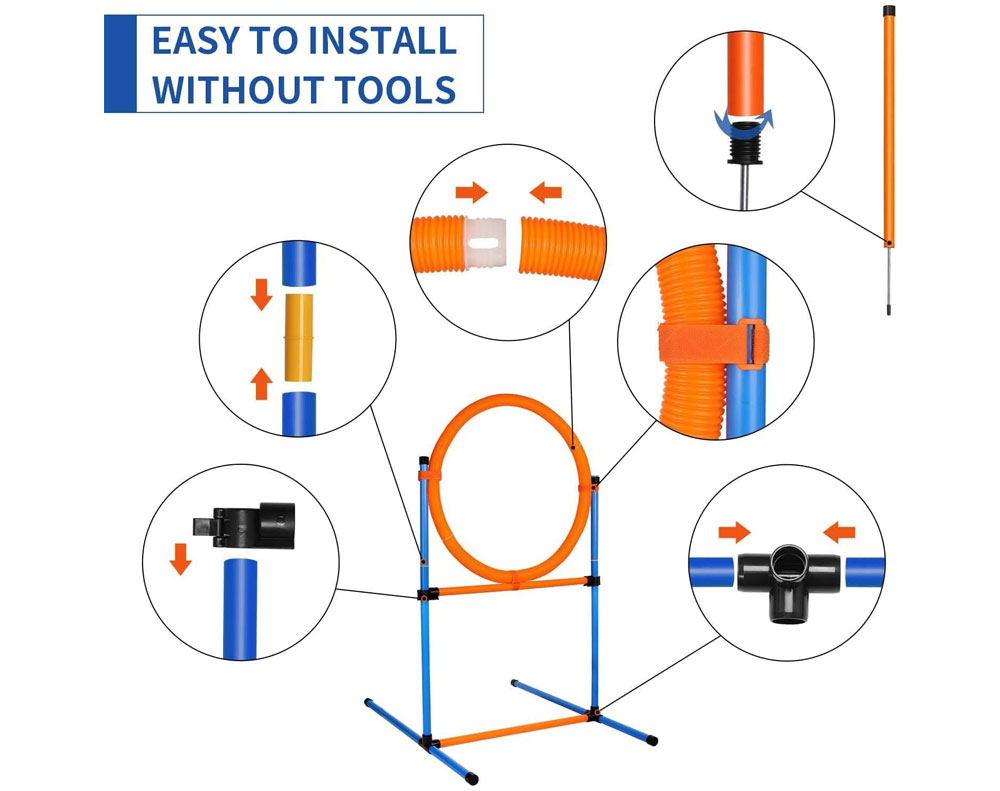 EASY TO INSTALL WITHOUT TOOLS