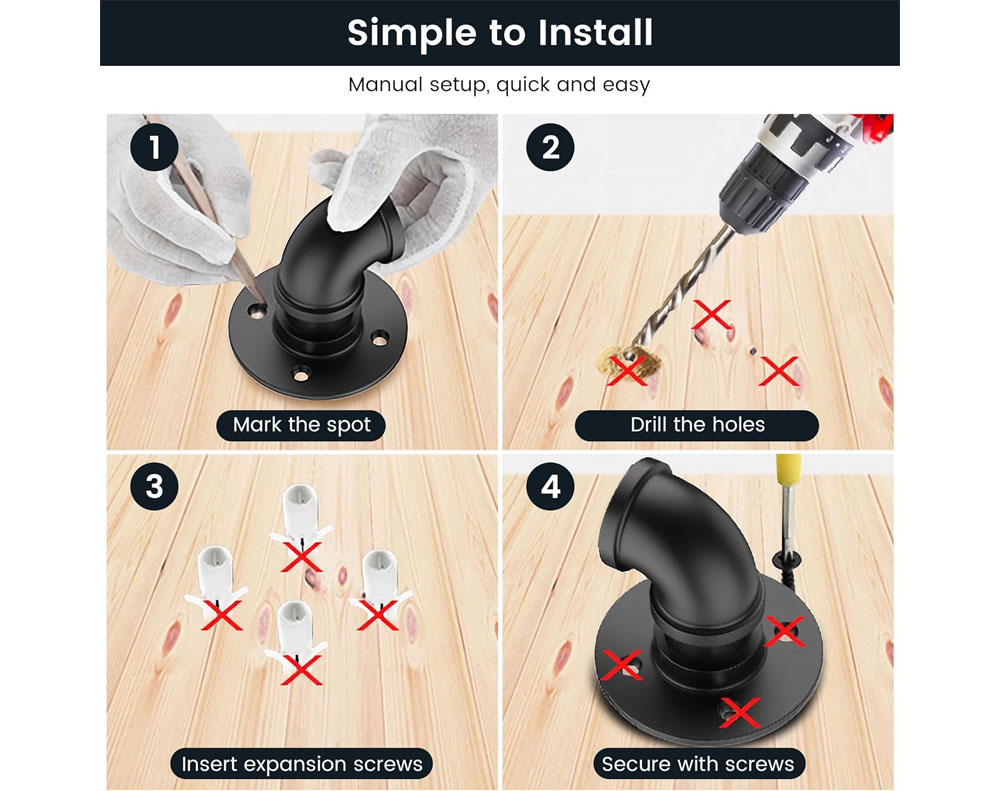 Simple to Install

Manual setup, quick and easy

1

Mark the spot

2

Drill the holes

3

Insert expansion screws

4

Secure with screws