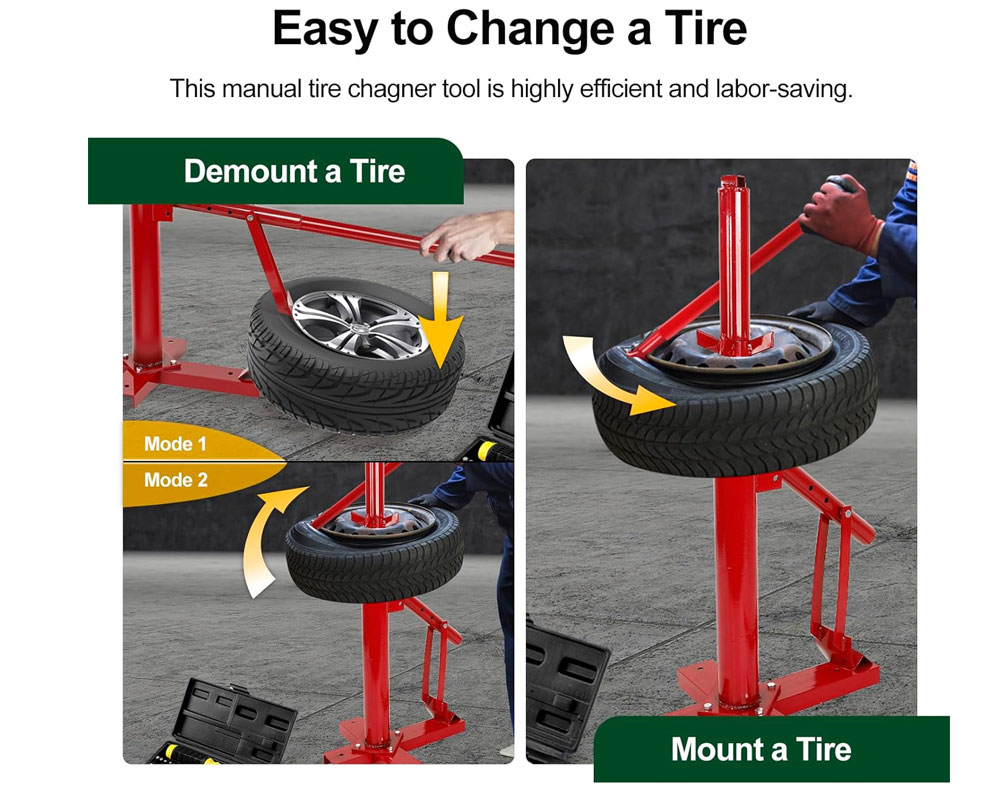 Easy to Change a Tire

This manual tire chagner tool is highly efficient and labor-saving.

Demount a Tire

Mode 1

Mode 2

Mount a Tire