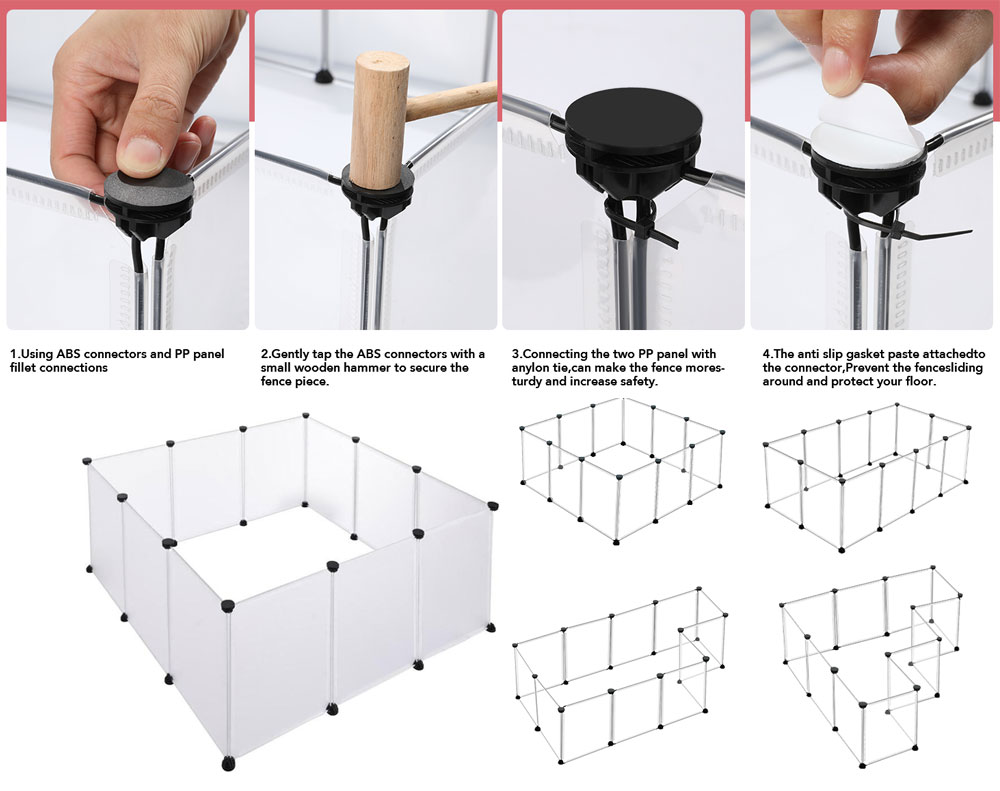 1.Using ABS connectors and PP panel fillet connections

2.Gently tap the ABS connectors with a small wooden hammer to secure the fence piece.

3.Connecting the two PP panel with anylon tie,can make the fence moresturdy and increase safety.

4.The anti slip gasket paste attachedto the connector,Prevent the fencesliding around and protect your floor.