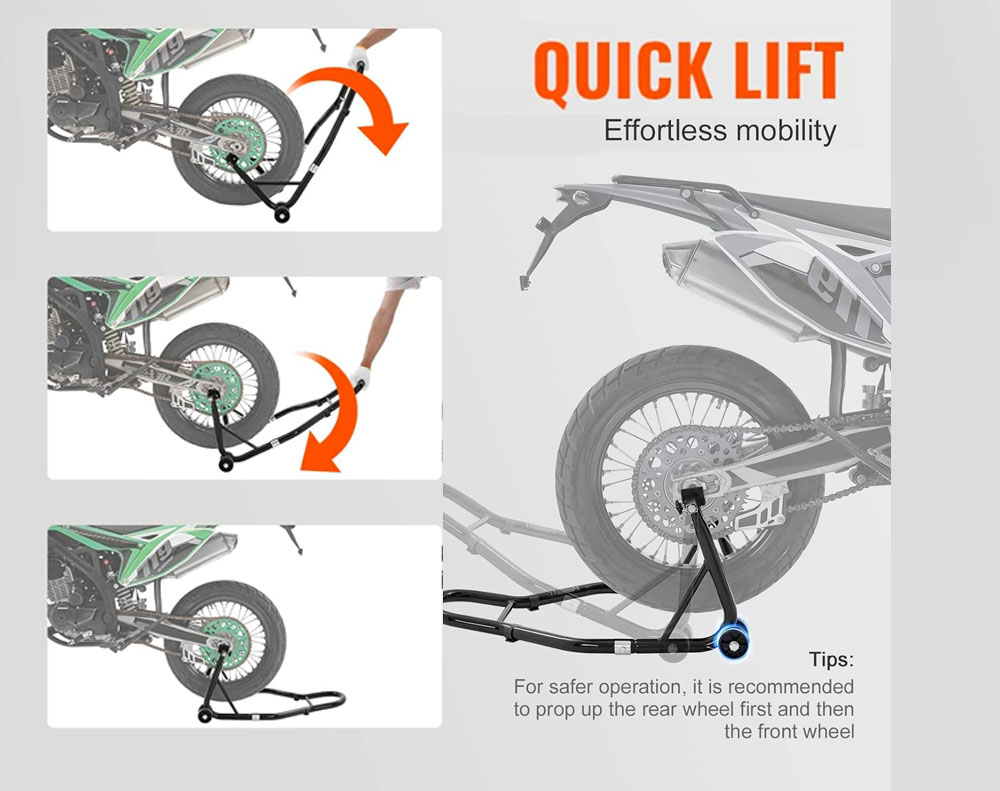 QUICK LIFT
Effortless mobility

Tips:
For safer operation, it is recommended to prop up the rear wheel first and then the front wheel