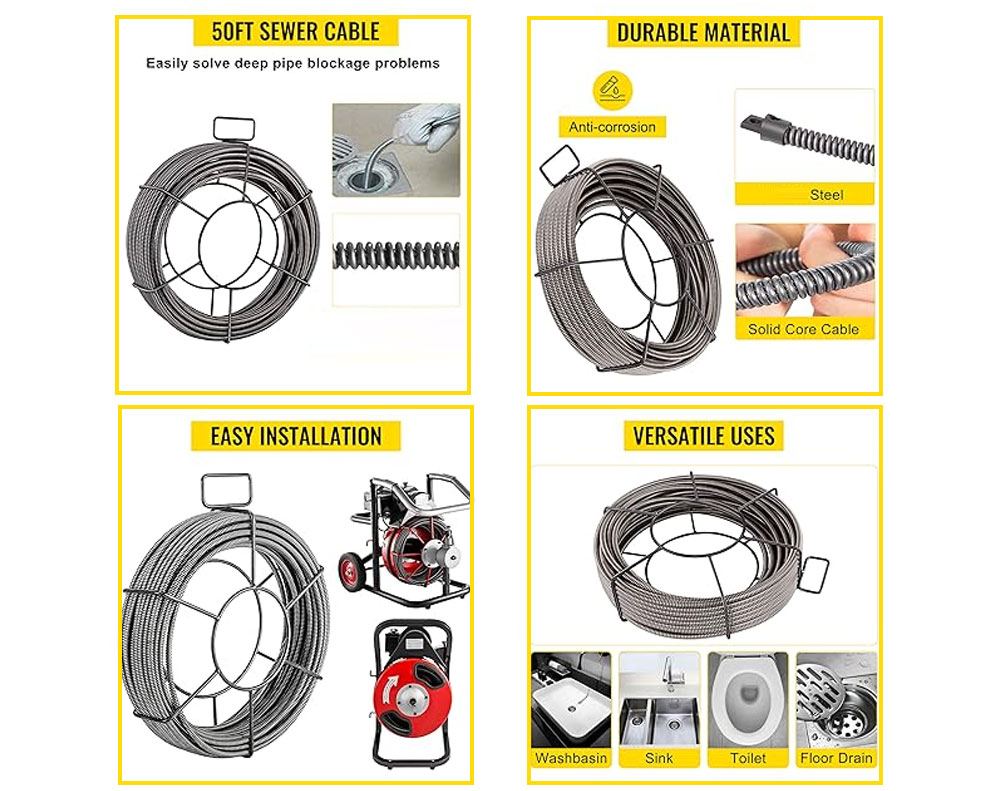 50FT SEWER CABLE

Easily solve deep pipe blockage problems

DURABLE MATERIAL

Anti-corrosion

Steel

Solid Core Cable

EASY INSTALLATION

VERSATILE USES

Washbasin

Sink

Toilet

Floor Drain