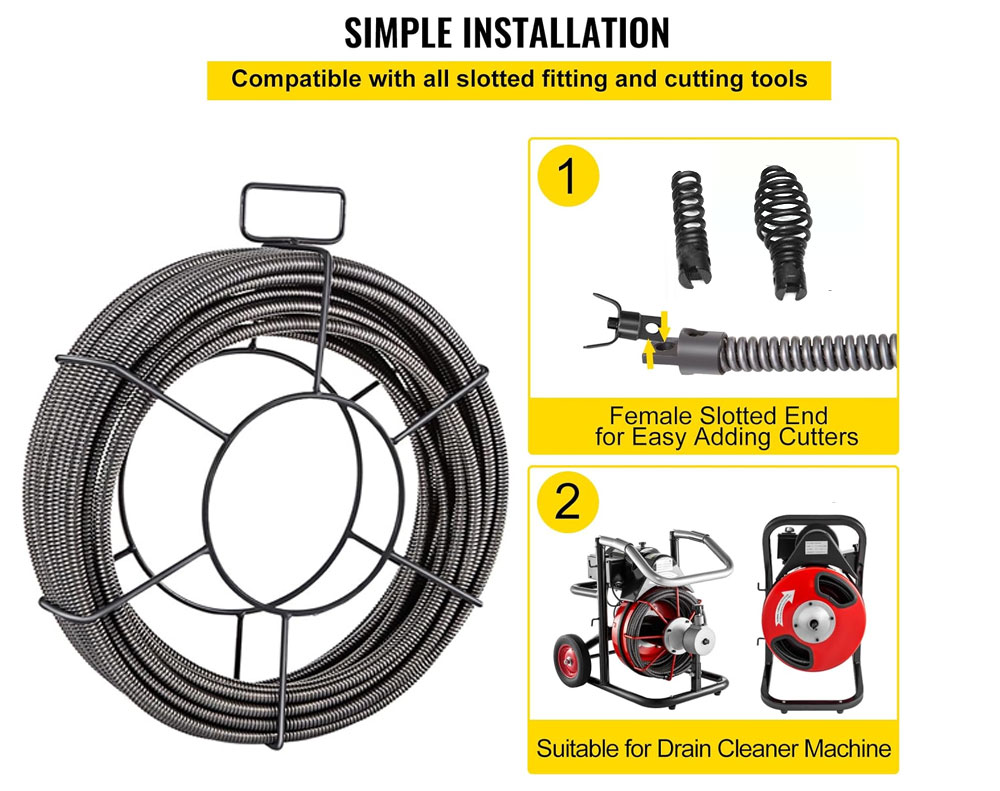 SIMPLE INSTALLATION

Compatible with all slotted fitting and cutting tools

1

Female Slotted End for Easy Adding Cutters

2

Suitable for Drain Cleaner Machine