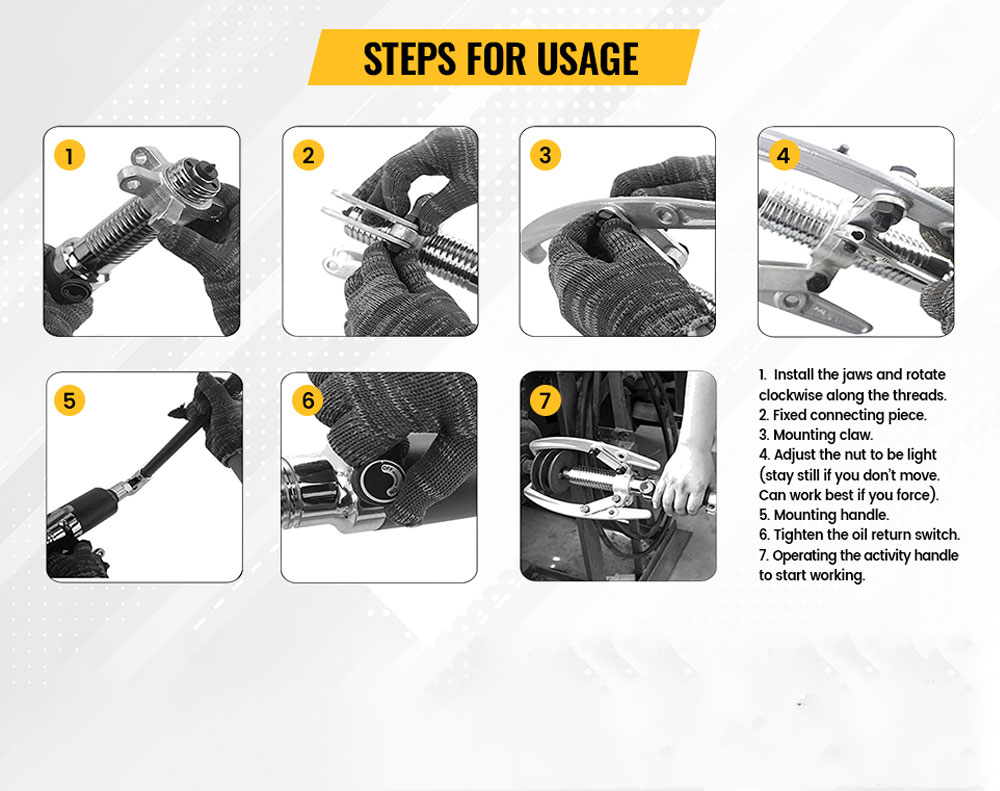 STEPS FOR USAGE

1

2

3

4

5

6

7

1. Install the jaws and rotate clockwise along the threads.
2. Fixed connecting piece.
3. Mounting claw.
4. Adjust the nut to be light (stay still if you don't move. Can work best if you force).
5. Mounting handle.
6. Tighten the oil return switch.
7. Operating the activity handle to start working.