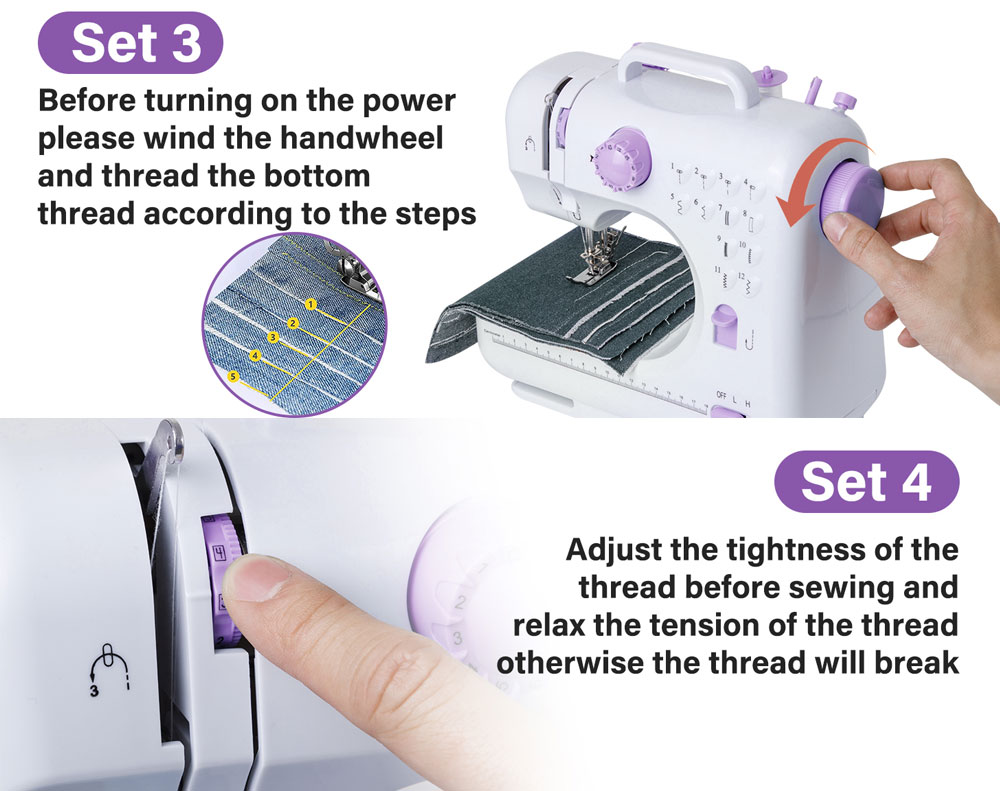 Set 3

Before turning on the power please wind the handwheel and thread the bottom thread according to the steps

1
2
3
4
5

1 2 3 4
5 6 7 8
9 10
11 12

OFF L H

Set 4

Adjust the tightness of the thread before sewing and relax the tension of the thread otherwise the thread will break

4
3

2
3