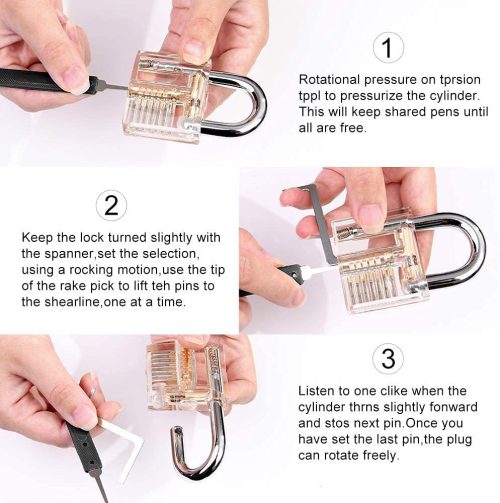 1

Rotational pressure on tprsion tppl to pressurize the cylinder. This will keep shared pens until all are free.

2

Keep the lock turned slightly with the spanner,set the selection, using a rocking motion,use the tip of the rake pick to lift teh pins to the shearline,one at a time.

3

Listen to one clike when the cylinder thrns slightly fonward and stos next pin.Once you have set the last pin,the plug can rotate freely.