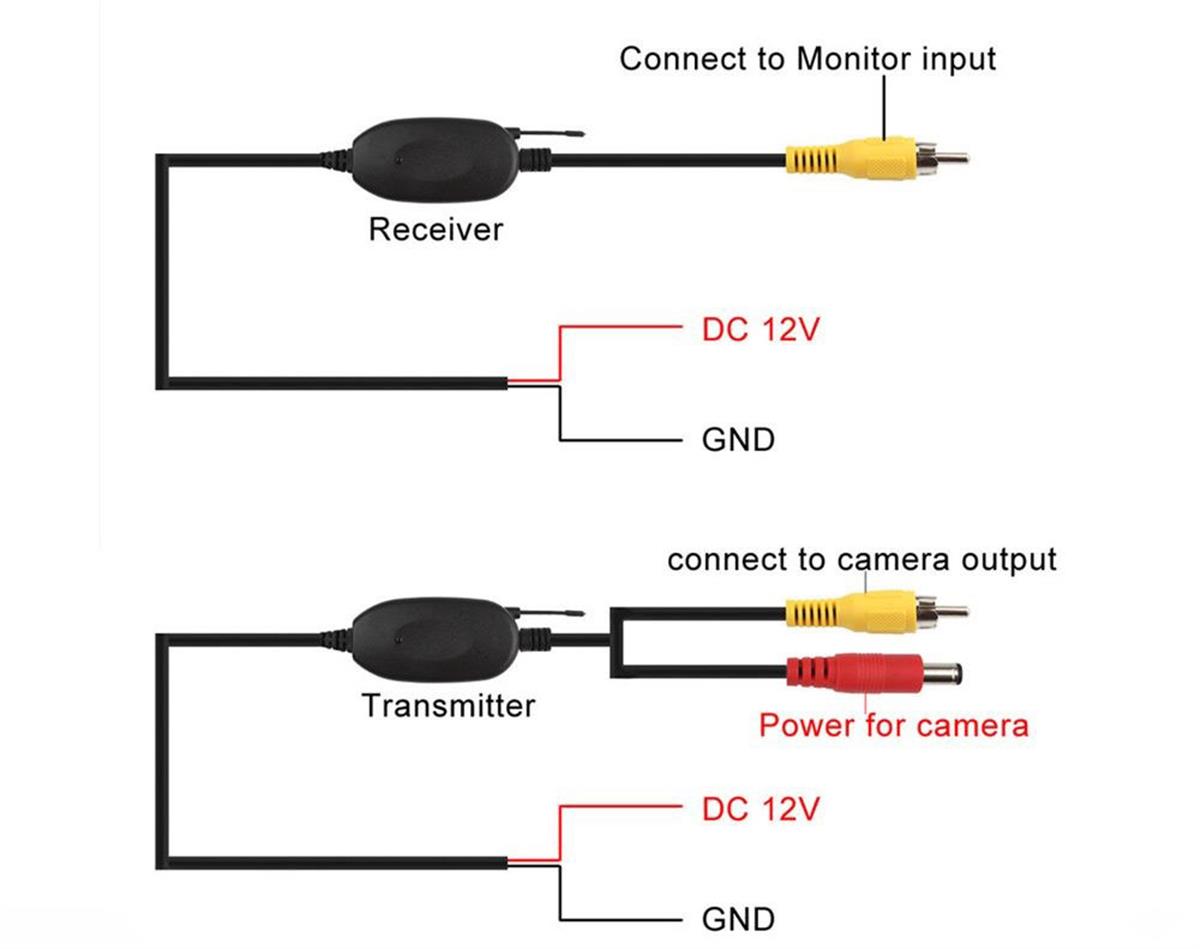 Connect to Monitor input

Receiver

DC 12V

GND

connect to camera output

Transmitter

Power for camera

DC 12V

GND