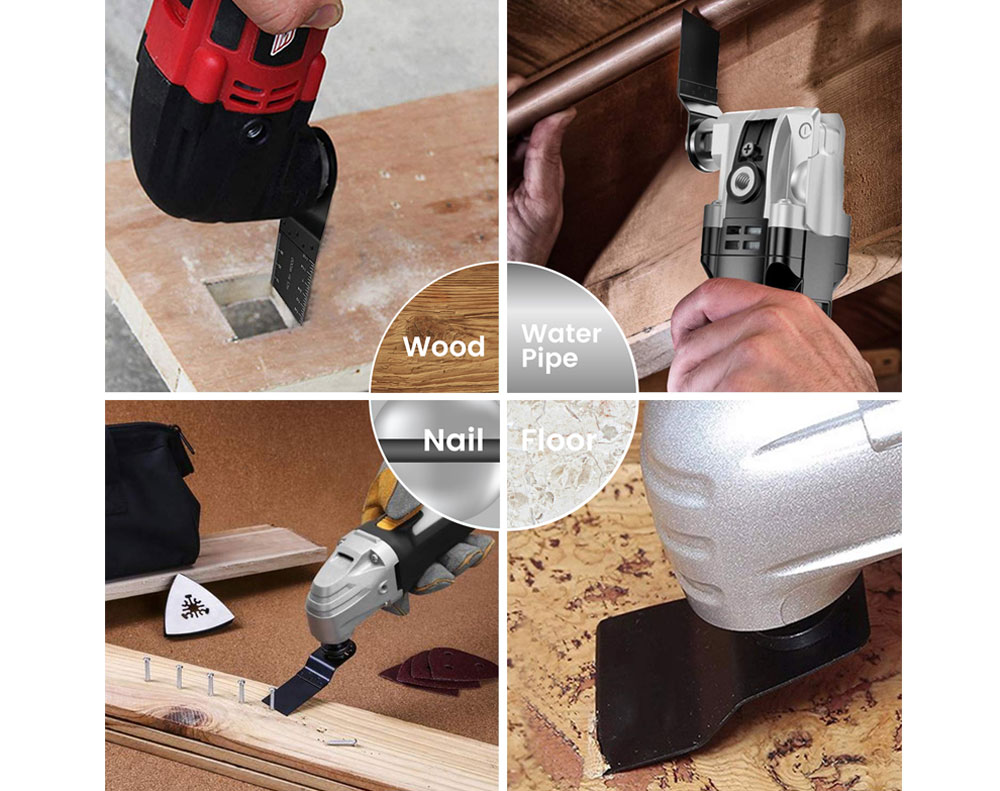 Wood

Water Pipe

Nail

Floor